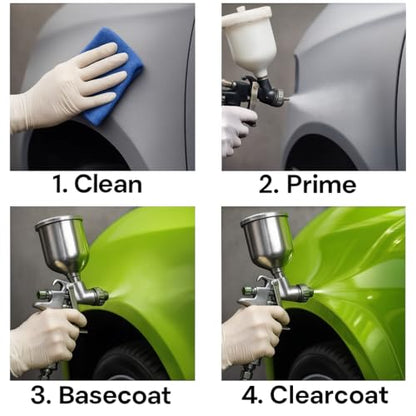 1. Clean

2. Prime

3. Basecoat

4. Clearcoat