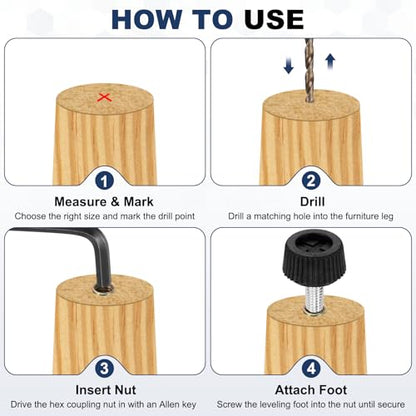 HOW TO USE

1
Measure & Mark
Choose the right size and mark the drill point

2
Drill
Drill a matching hole into the furniture leg

3
Insert Nut
Drive the hex coupling nut in with an Allen key

4
Attach Foot
Screw the leveling foot into the nut until secure