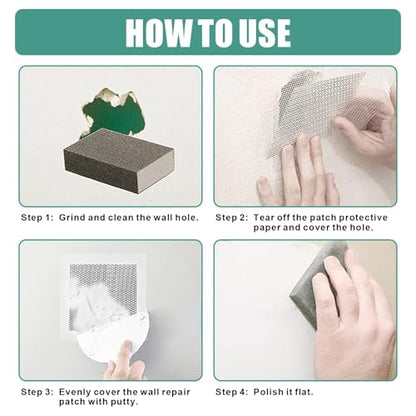 HOW TO USE

Step 1: Grind and clean the wall hole.

Step 2: Tear off the patch protective paper and cover the hole.

Step 3: Evenly cover the wall repair patch with putty.

Step 4: Polish it flat.