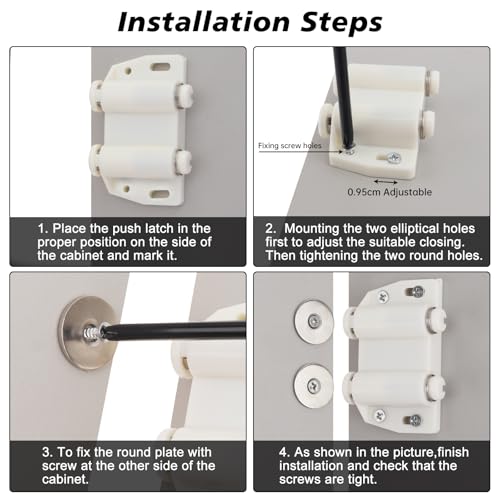 Installation Steps

1. Place the push latch in the proper position on the side of the cabinet and mark it.

Fixing screw holes

0.95cm Adjustable

2. Mounting the two elliptical holes first to adjust the suitable closing. Then tightening the two round holes.

3. To fix the round plate with screw at the other side of the cabinet.

4. As shown in the picture,finish installation and check that the screws are tight.