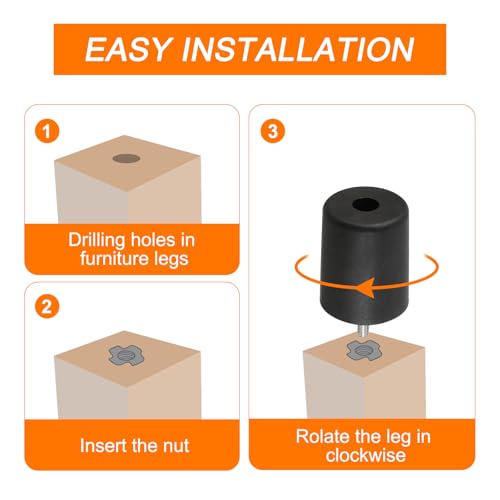 EASY INSTALLATION

1

Drilling holes in furniture legs

2

Insert the nut

3

Rolate the leg in clockwise