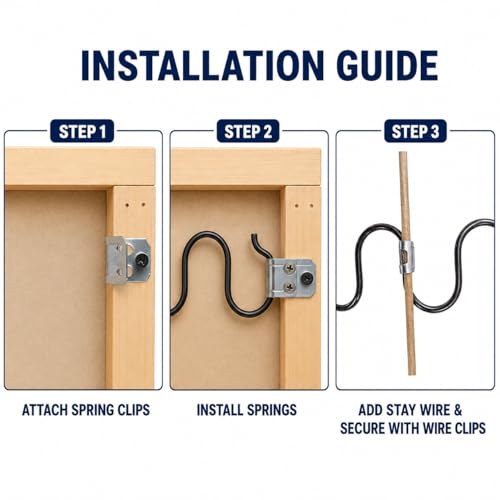 INSTALLATION GUIDE

STEP 1

ATTACH SPRING CLIPS

STEP 2

INSTALL SPRINGS

STEP 3

ADD STAY WIRE & SECURE WITH WIRE CLIPS