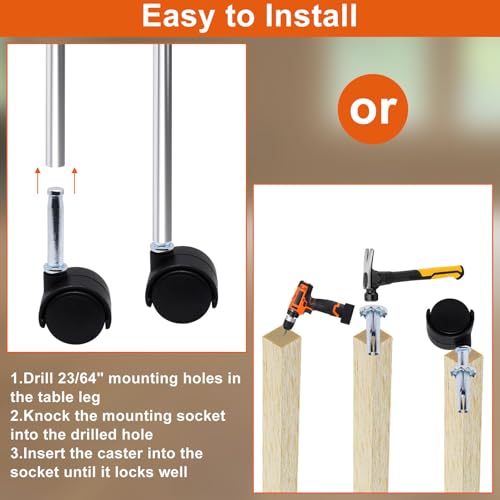 Easy to Install

or

1.Drill 23/64" mounting holes in the table leg
2.Knock the mounting socket into the drilled hole
3.Insert the caster into the socket until it locks well