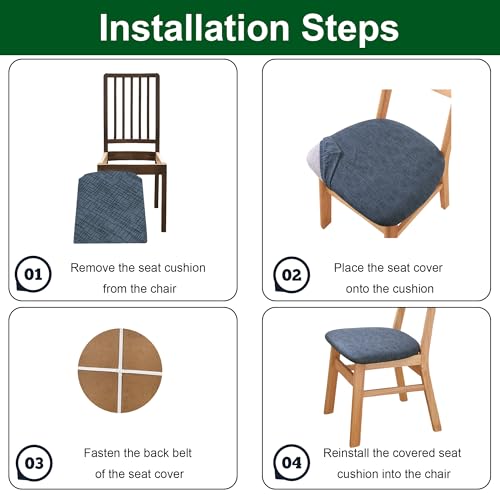 Installation Steps

01 Remove the seat cushion from the chair

02 Place the seat cover onto the cushion

03 Fasten the back belt of the seat cover

04 Reinstall the covered seat cushion into the chair