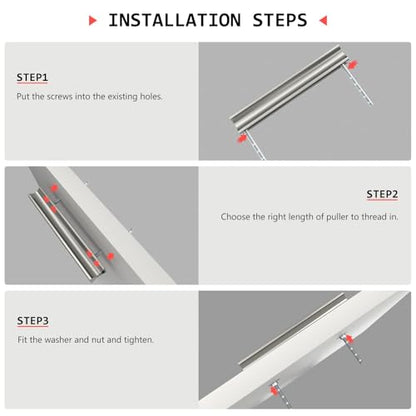 INSTALLATION STEPS

STEP1

Put the screws into the existing holes.

STEP2

Choose the right length of puller to thread in.

STEP3

Fit the washer and nut and tighten.