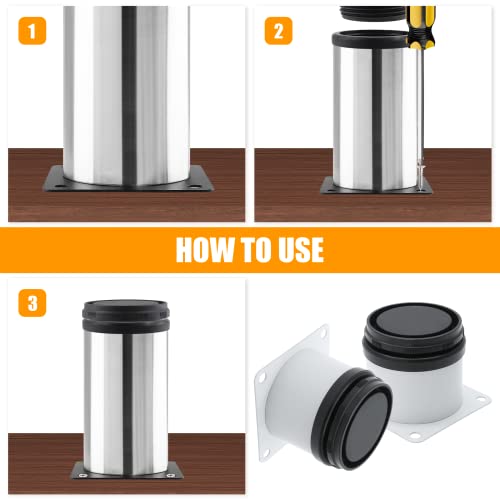 1

2

HOW TO USE

3