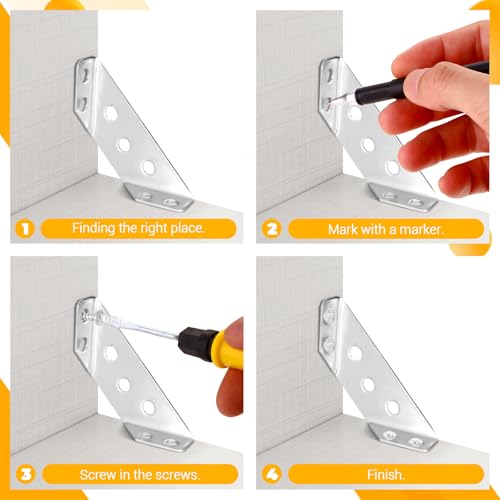 1 Finding the right place.

2 Mark with a marker.

3 Screw in the screws.

4 Finish.