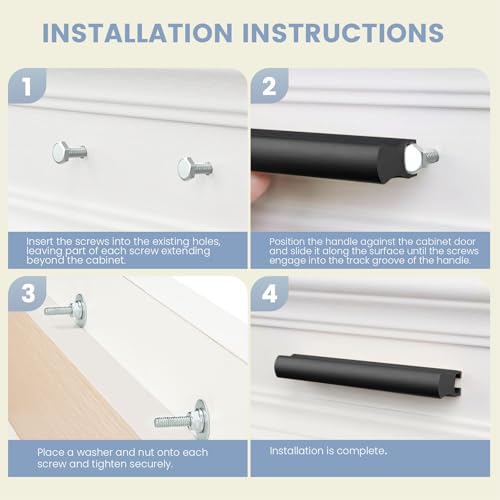 INSTALLATION INSTRUCTIONS

1

Insert the screws into the existing holes, leaving part of each screw extending beyond the cabinet.

2

Position the handle against the cabinet door and slide it along the surface until the screws engage into the track groove of the handle.

3

Place a washer and nut onto each screw and tighten securely.

4

Installation is complete.