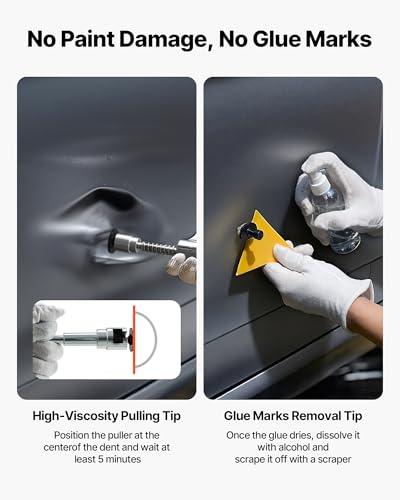 No Paint Damage, No Glue Marks

High-Viscosity Pulling Tip

Position the puller at the centerof the dent and wait at least 5 minutes

Glue Marks Removal Tip

Once the glue dries, dissolve it with alcohol and scrape it off with a scraper