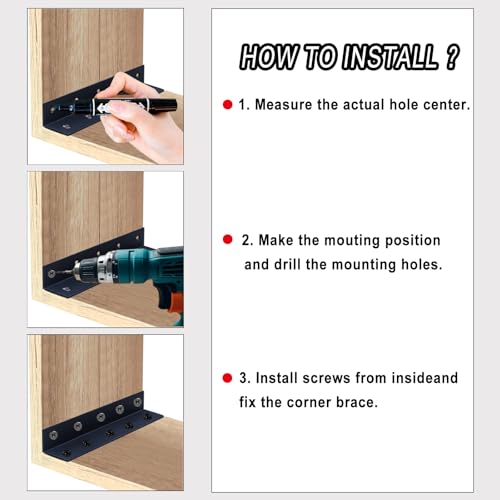 HOW TO INSTALL ?

1. Measure the actual hole center.

2. Make the mouting position and drill the mounting holes.

3. Install screws from insideand fix the corner brace.