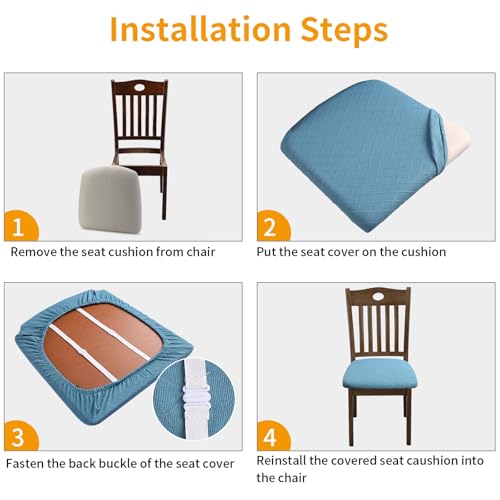 Installation Steps

1
Remove the seat cushion from chair

2
Put the seat cover on the cushion

3
Fasten the back buckle of the seat cover

4
Reinstall the covered seat caushion into the chair