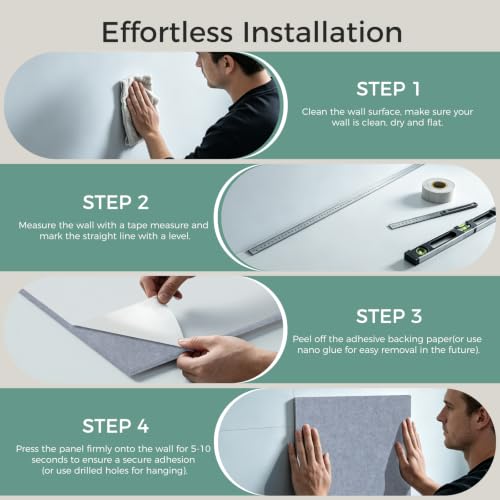 Effortless Installation

STEP 1

Clean the wall surface, make sure your wall is clean, dry and flat.

STEP 2

Measure the wall with a tape measure and mark the straight line with a level.

STEP 3

Peel off the adhesive backing paper(or use nano glue for easy removal in the future).

STEP 4

Press the panel firmly onto the wall for 5-10 seconds to ensure a secure adhesion (or use drilled holes for hanging).