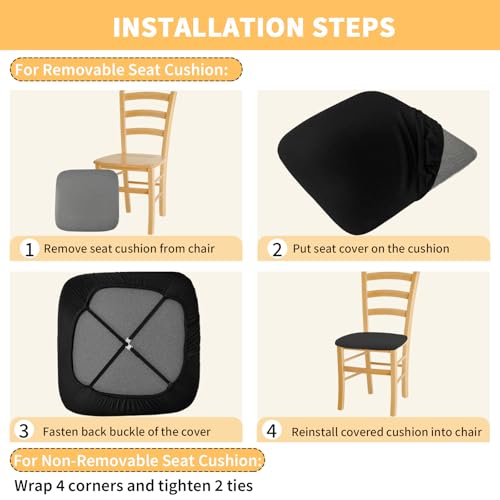 INSTALLATION STEPS

For Removable Seat Cushion:

1 Remove seat cushion from chair

2 Put seat cover on the cushion

3 Fasten back buckle of the cover

4 Reinstall covered cushion into chair

For Non-Removable Seat Cushion:

Wrap 4 corners and tighten 2 ties