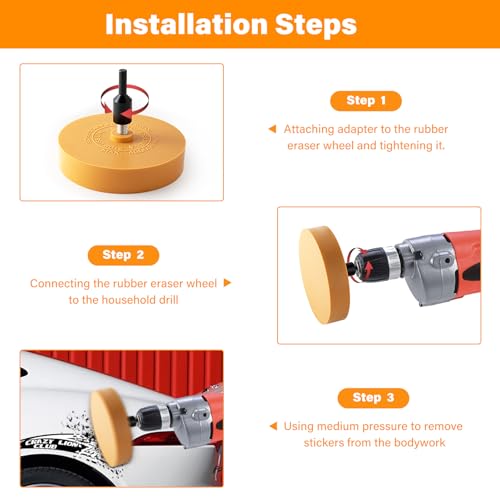 Installation Steps

Step 1

Attaching adapter to the rubber eraser wheel and tightening it.

Step 2

Connecting the rubber eraser wheel to the household drill

Step 3

Using medium pressure to remove stickers from the bodywork

CRAZY LION CLUB