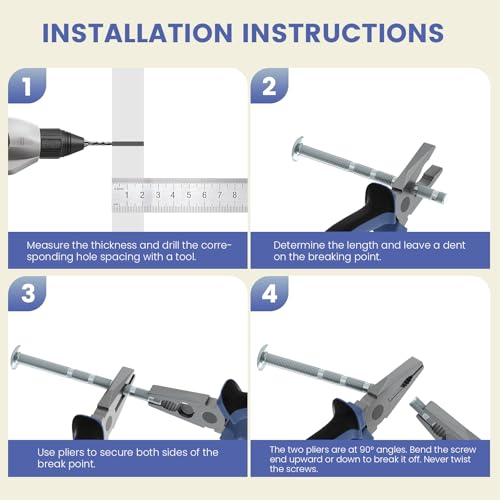 INSTALLATION INSTRUCTIONS

1

1 2 3 4 5 6 7 8

Measure the thickness and drill the corresponding hole spacing with a tool.

2

Determine the length and leave a dent on the breaking point.

3

Use pliers to secure both sides of the break point.

4

The two pliers are at 90° angles. Bend the screw end upward or down to break it off. Never twist the screws.