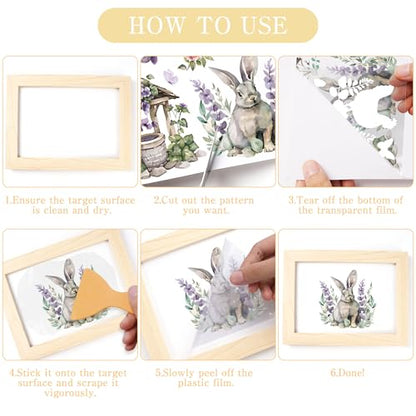 HOW TO USE

1.Ensure the target surface is clean and dry.

2.Cut out the pattern you want.

3.Tear off the bottom of the transparent film.

4.Stick it onto the target surface and scrape it vigorously.

5.Slowly peel off the plastic film.

6.Done!