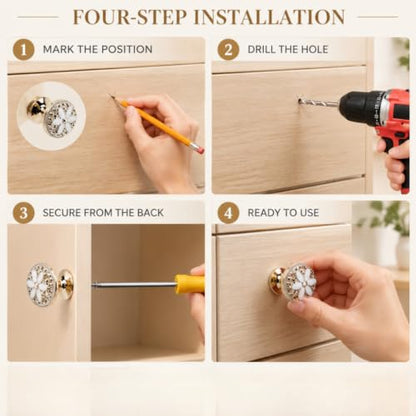 FOUR-STEP INSTALLATION

1 MARK THE POSITION

2 DRILL THE HOLE

3 SECURE FROM THE BACK

4 READY TO USE