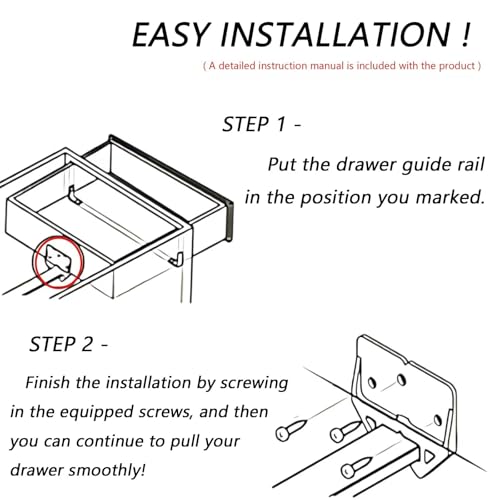 EASY INSTALLATION !

( A detailed instruction manual is included with the product )

STEP 1 -

Put the drawer guide rail in the position you marked.

STEP 2 -

Finish the installation by screwing in the equipped screws, and then you can continue to pull your drawer smoothly!