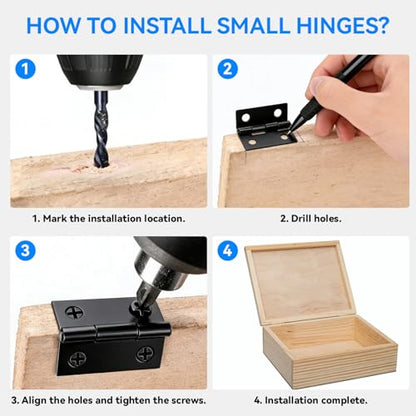 HOW TO INSTALL SMALL HINGES?

1

1. Mark the installation location.

2

2. Drill holes.

3

3. Align the holes and tighten the screws.

4

4. Installation complete.