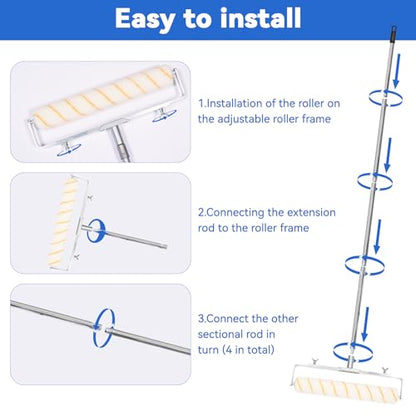 Easy to install

1.Installation of the roller on the adjustable roller frame

2.Connecting the extension rod to the roller frame

3.Connect the other sectional rod in turn (4 in total)