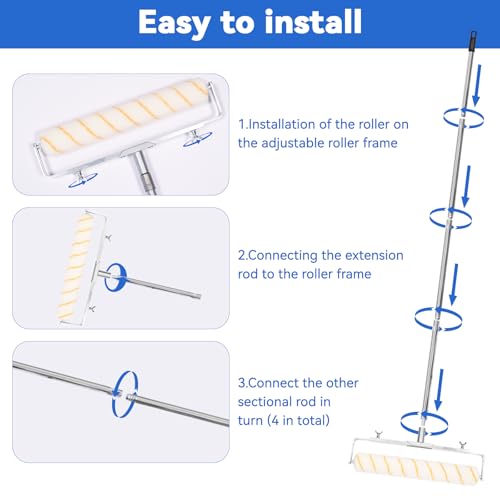 Easy to install

1.Installation of the roller on the adjustable roller frame

2.Connecting the extension rod to the roller frame

3.Connect the other sectional rod in turn (4 in total)