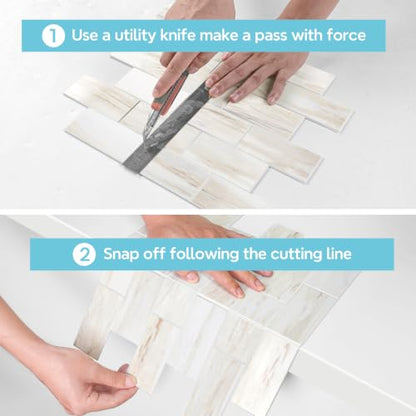 1 Use a utility knife make a pass with force

2 Snap off following the cutting line