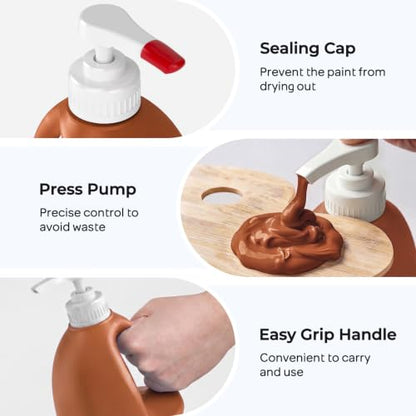 Sealing Cap

Prevent the paint from drying out

Press Pump

Precise control to avoid waste

Easy Grip Handle

Convenient to carry and use