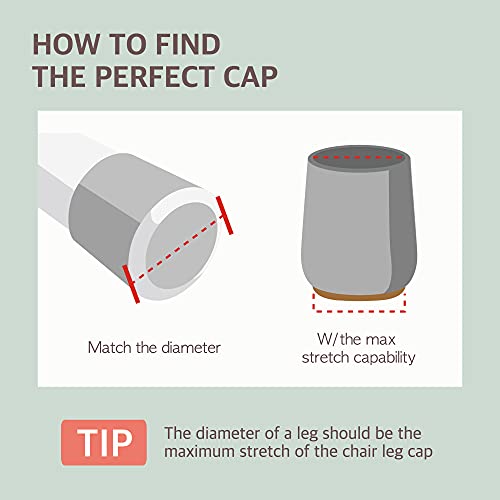 HOW TO FIND THE PERFECT CAP

Match the diameter

W/the max stretch capability

TIP

The diameter of a leg should be the maximum stretch of the chair leg cap