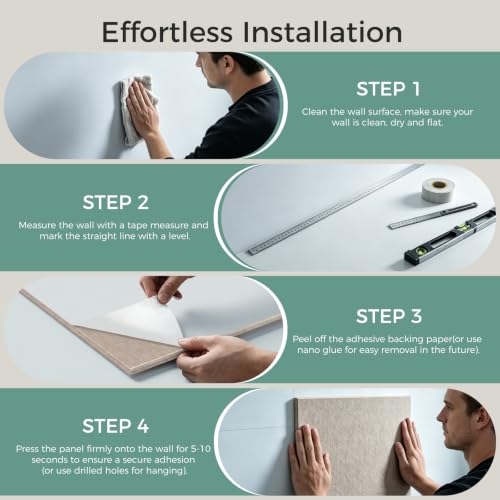 Effortless Installation

STEP 1

Clean the wall surface, make sure your wall is clean, dry and flat.

STEP 2

Measure the wall with a tape measure and mark the straight line with a level.

STEP 3

Peel off the adhesive backing paper(or use nano glue for easy removal in the future).

STEP 4

Press the panel firmly onto the wall for 5-10 seconds to ensure a secure adhesion (or use drilled holes for hanging).