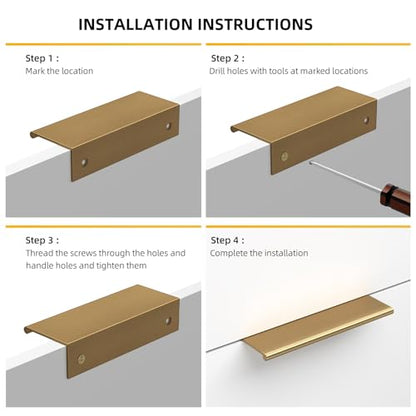 INSTALLATION INSTRUCTIONS

Step 1 :
Mark the location

Step 2 :
Drill holes with tools at marked locations

Step 3 :
Thread the screws through the holes and handle holes and tighten them

Step 4 :
Complete the installation