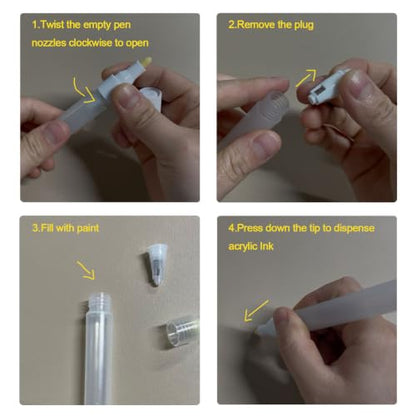 1.Twist the empty pen nozzles clockwise to open

2.Remove the plug

3.Fill with paint

4.Press down the tip to dispense acrylic ink