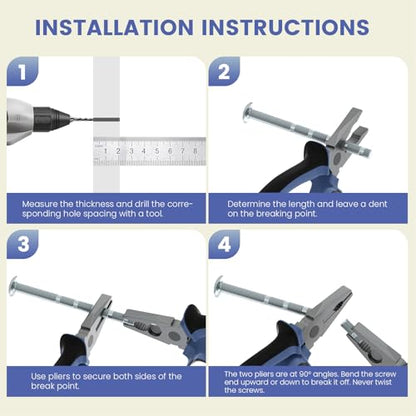 INSTALLATION INSTRUCTIONS

1

1 2 3 4 5 6 7 8

Measure the thickness and drill the corresponding hole spacing with a tool.

2

Determine the length and leave a dent on the breaking point.

3

Use pliers to secure both sides of the break point.

4

The two pliers are at 90° angles. Bend the screw end upward or down to break it off. Never twist the screws.