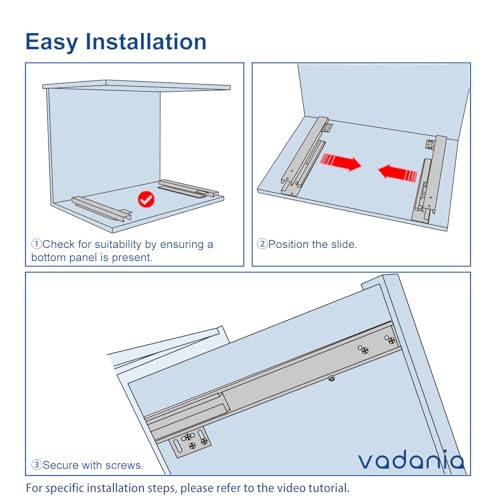 Easy Installation

①Check for suitability by ensuring a bottom panel is present.

②Position the slide.

③Secure with screws.

vadania

For specific installation steps, please refer to the video tutorial.