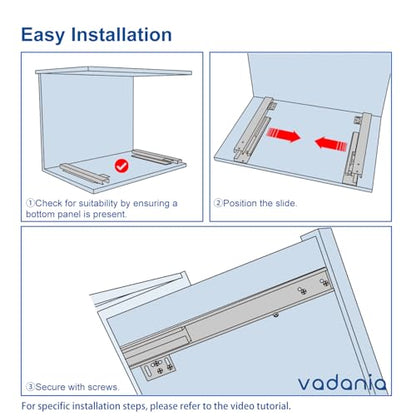 Easy Installation

①Check for suitability by ensuring a bottom panel is present.

②Position the slide.

③Secure with screws.

vadania

For specific installation steps, please refer to the video tutorial.