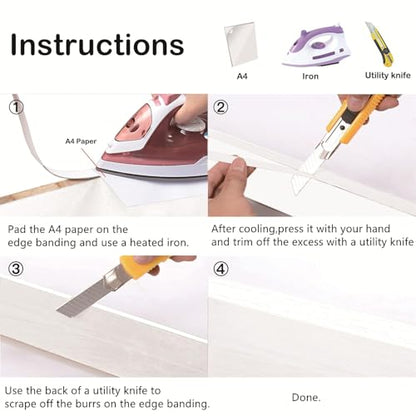 Instructions

A4

Iron

Utility knife

①

A4 Paper

Pad the A4 paper on the edge banding and use a heated iron.

②

After cooling,press it with your hand and trim off the excess with a utility knife

③

Use the back of a utility knife to scrape off the burrs on the edge banding.

④

Done.