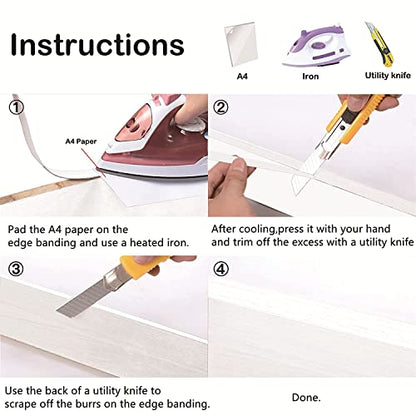 Instructions

A4

Iron

Utility knife

①

A4 Paper

Pad the A4 paper on the edge banding and use a heated iron.

②

After cooling,press it with your hand and trim off the excess with a utility knife

③

Use the back of a utility knife to scrape off the burrs on the edge banding.

④

Done.