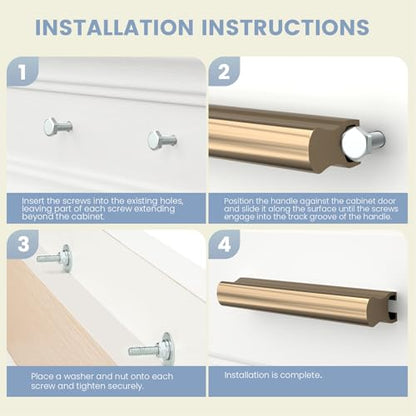 INSTALLATION INSTRUCTIONS

1

Insert the screws into the existing holes, leaving part of each screw extending beyond the cabinet.

2

Position the handle against the cabinet door and slide it along the surface until the screws engage into the track groove of the handle.

3

Place a washer and nut onto each screw and tighten securely.

4

Installation is complete.