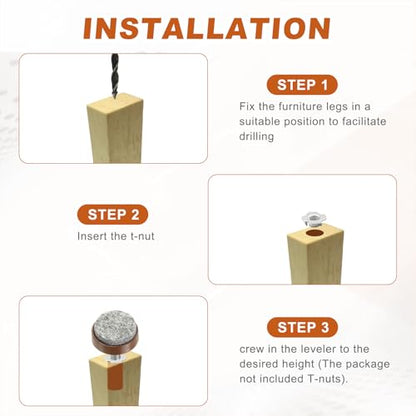 INSTALLATION

STEP 1

Fix the furniture legs in a suitable position to facilitate drilling

STEP 2

Insert the t-nut

STEP 3

crew in the leveler to the desired height (The package not included T-nuts).