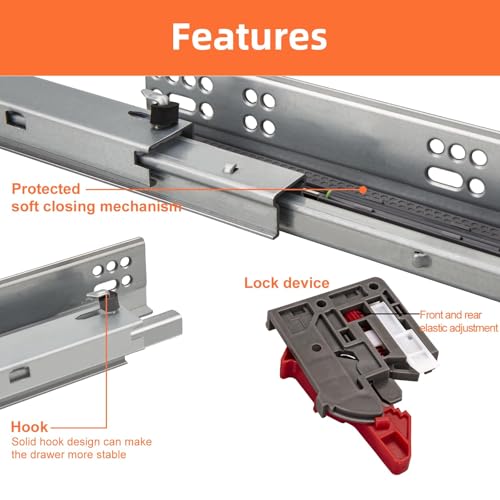 Features

Protected soft closing mechanism

Lock device

Front and rear elastic adjustment

Hook
Solid hook design can make the drawer more stable