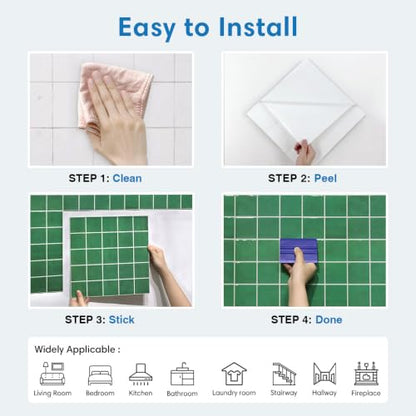 Easy to Install

STEP 1: Clean

STEP 2: Peel

STEP 3: Stick

STEP 4: Done

Widely Applicable :

Living Room Bedroom Kitchen Bathroom Laundry room Stairway Hallway Fireplace