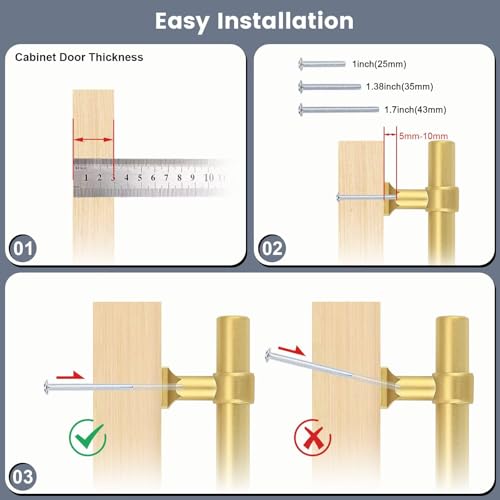 Easy Installation

Cabinet Door Thickness

1 2 3 4 5 6 7 8 9 10

01

1inch(25mm)

1.38inch(35mm)

1.7inch(43mm)

5mm-10mm

02

03