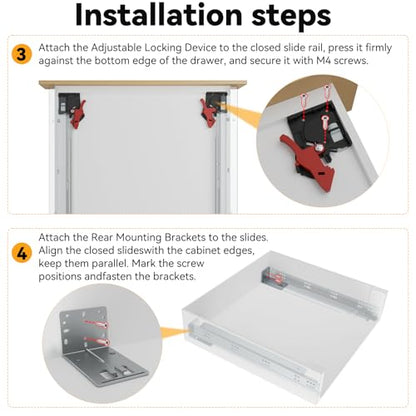 Installation steps

3 Attach the Adjustable Locking Device to the closed slide rail, press it firmly against the bottom edge of the drawer, and secure it with M4 screws.

4 Attach the Rear Mounting Brackets to the slides. Align the closed slideswith the cabinet edges, keep them parallel. Mark the screw positions andfasten the brackets.