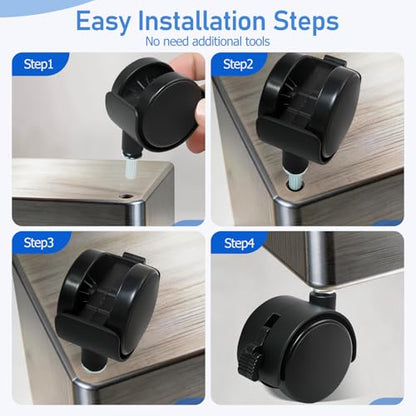 Easy Installation Steps
No need additional tools

Step1

Step2

Step3

Step4