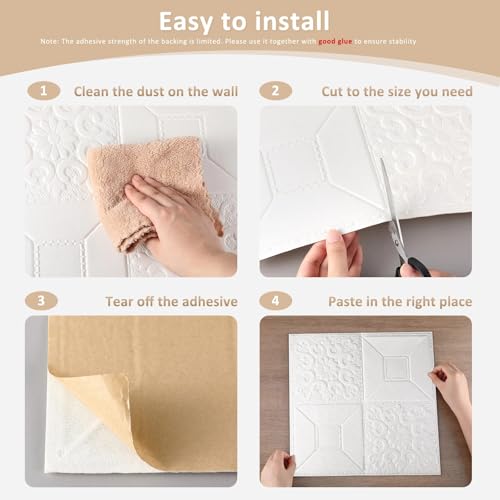 Easy to install

Note: The adhesive strength of the backing is limited. Please use it together with good glue to ensure stability

1 Clean the dust on the wall

2 Cut to the size you need

3 Tear off the adhesive

4 Paste in the right place