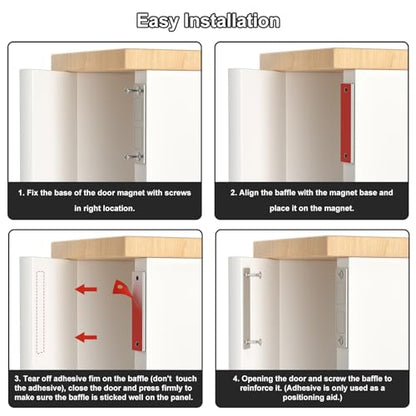 Easy Installation

1. Fix the base of the door magnet with screws in right location.

2. Align the baffle with the magnet base and place it on the magnet.

3. Tear off adhesive fim on the baffle (don't touch the adhesive), close the door and press firmly to make sure the baffle is sticked well on the panel.

4. Opening the door and screw the baffle to reinforce it. (Adhesive is only used as a positioning aid.)