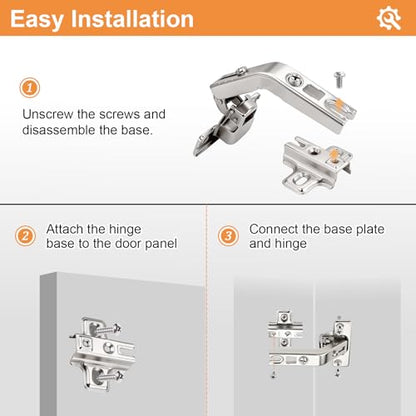 Easy Installation

1

Unscrew the screws and disassemble the base.

2

Attach the hinge base to the door panel

3

Connect the base plate and hinge