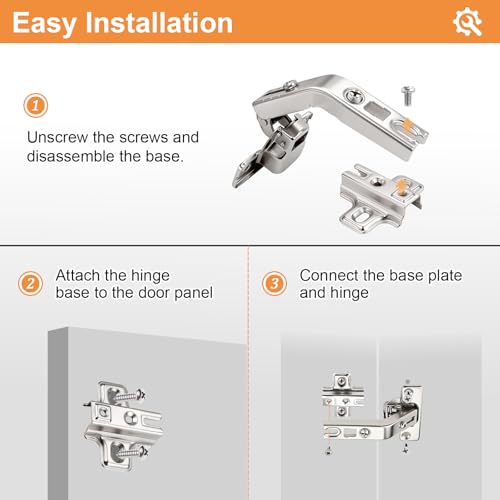 Easy Installation

1
Unscrew the screws and disassemble the base.

2
Attach the hinge base to the door panel

3
Connect the base plate and hinge