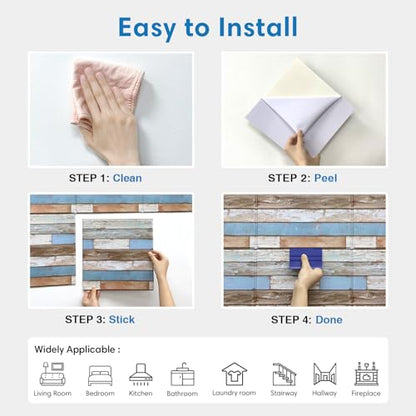 Easy to Install

STEP 1: Clean

STEP 2: Peel

STEP 3: Stick

STEP 4: Done

Widely Applicable :

Living Room Bedroom Kitchen Bathroom Laundry room Stairway Hallway Fireplace