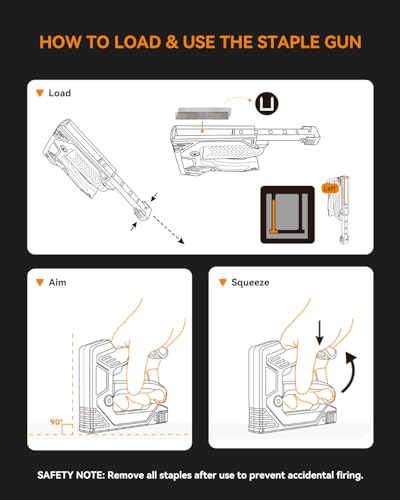 HOW TO LOAD & USE THE STAPLE GUN

Load

Left

Aim

90°

Squeeze

SAFETY NOTE: Remove all staples after use to prevent accidental firing.