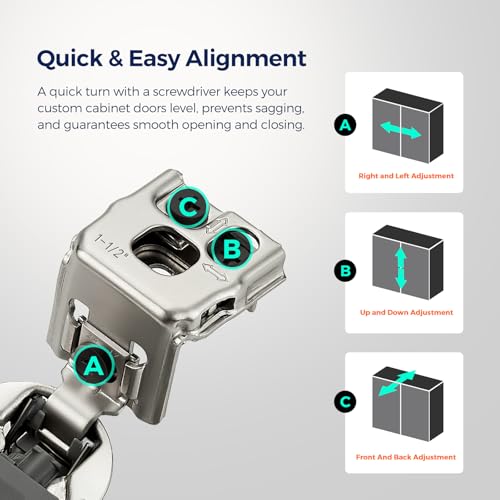 Quick & Easy Alignment

A quick turn with a screwdriver keeps your custom cabinet doors level, prevents sagging, and guarantees smooth opening and closing.

C

1-1/2"

B

A

A

Right and Left Adjustment

B

Up and Down Adjustment

C

Front And Back Adjustment